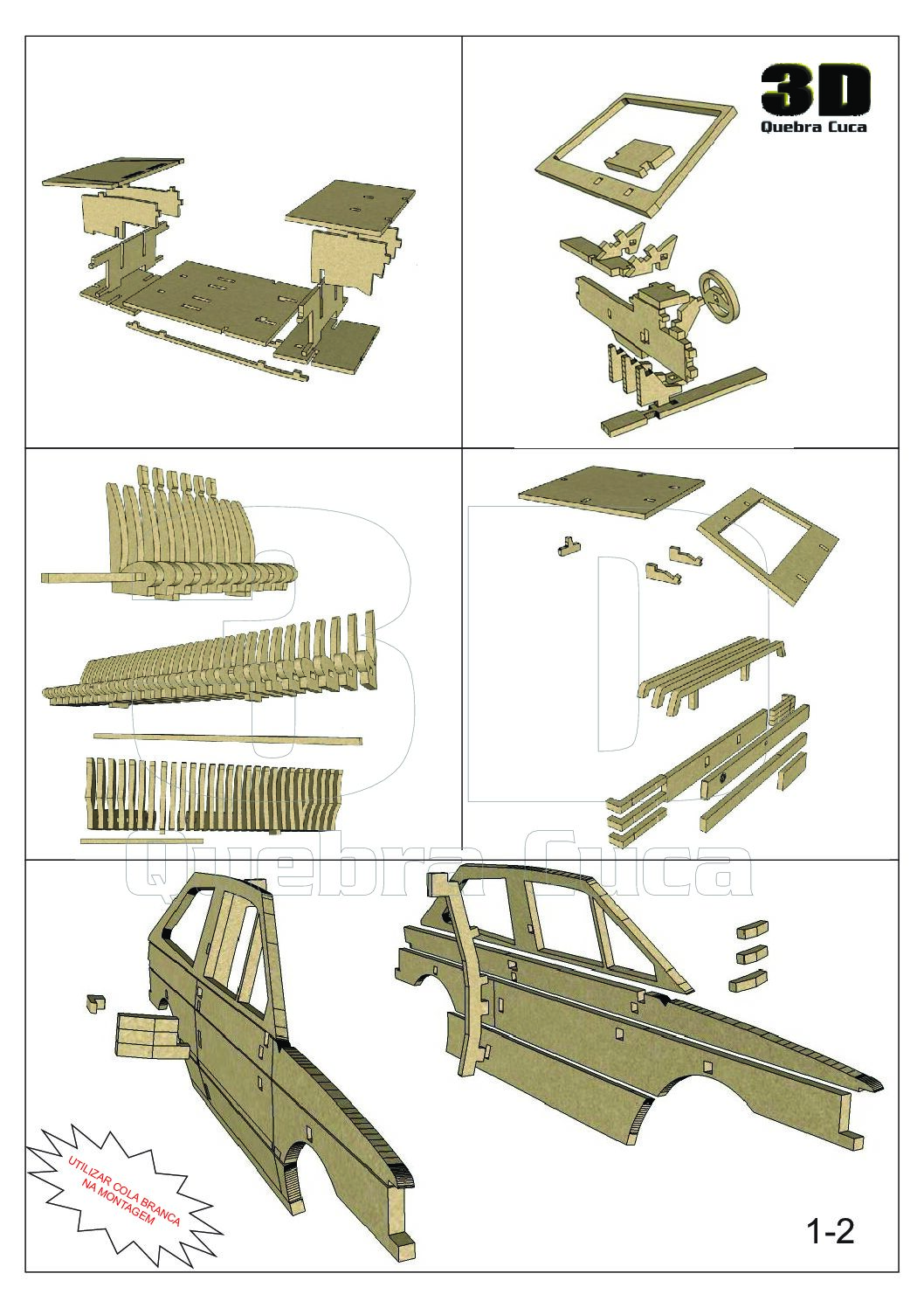 3D
Quebra Cuca

3D
Quebra Cuca

UTILIZAR COLA BRANCA NA MONTAGEM

1-2